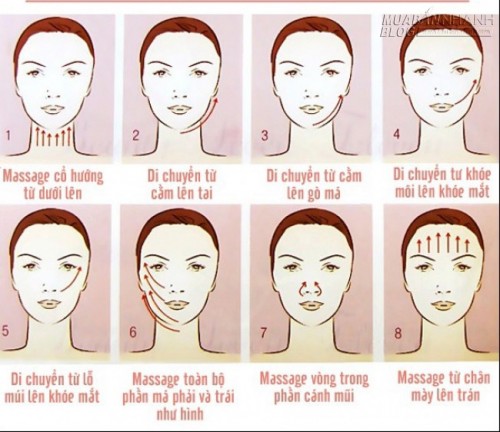 MUABANNHANH BLOG

1

Massage cổ hướng từ dưới lên

2

Di chuyển từ cằm lên tai

3

Di chuyển từ cằm lên gò má

4

Di chuyển tư khóe môi lên khóe mắt

5

Di chuyển từ lỗ mũi lên khóe mắt

6

Massage toàn bộ phần má phải và trái như hình

7

Massage vòng trong phần cánh mũi

8

Massage từ chân mày lên trán