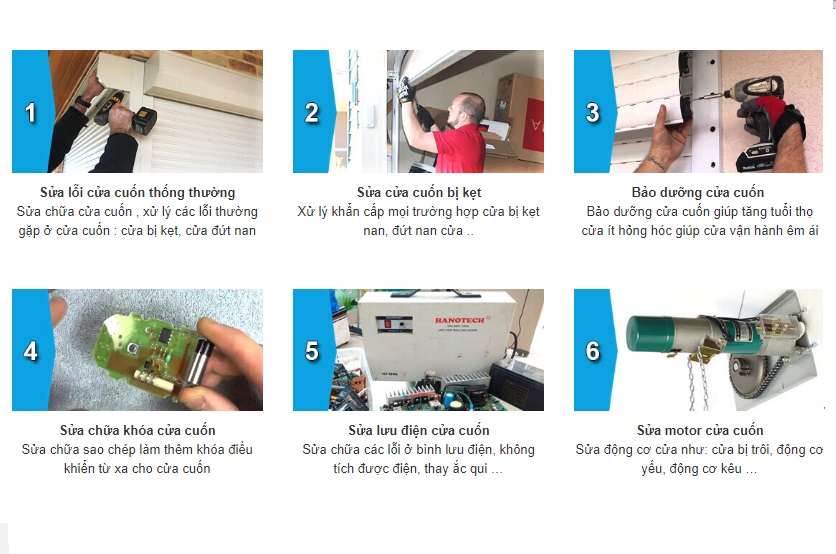 1

Sửa lỗi cửa cuốn thống thường
Sửa chữa cửa cuốn , xử lý các lỗi thường gặp ở cửa cuốn : cửa bị kẹt, cửa đứt nan

2

Sửa cửa cuốn bị kẹt
Xử lý khẩn cấp mọi trường hợp cửa bị kẹt nan, đứt nan cửa ..

3

Bảo dưỡng cửa cuốn
Bảo dưỡng cửa cuốn giúp tăng tuổi thọ cửa ít hỏng hóc giúp cửa vận hành êm ái

4

Sửa chữa khóa cửa cuốn
Sửa chữa sao chép làm thêm khóa điều khiển từ xa cho cửa cuốn

5

HANOTECH

Sửa lưu điện cửa cuốn
Sửa chữa các lỗi ở bình lưu điện, không tích được điện, thay ắc qui ...

6

Sửa motor cửa cuốn
Sửa động cơ cửa như: cửa bị trôi, động cơ yếu, động cơ kêu ...